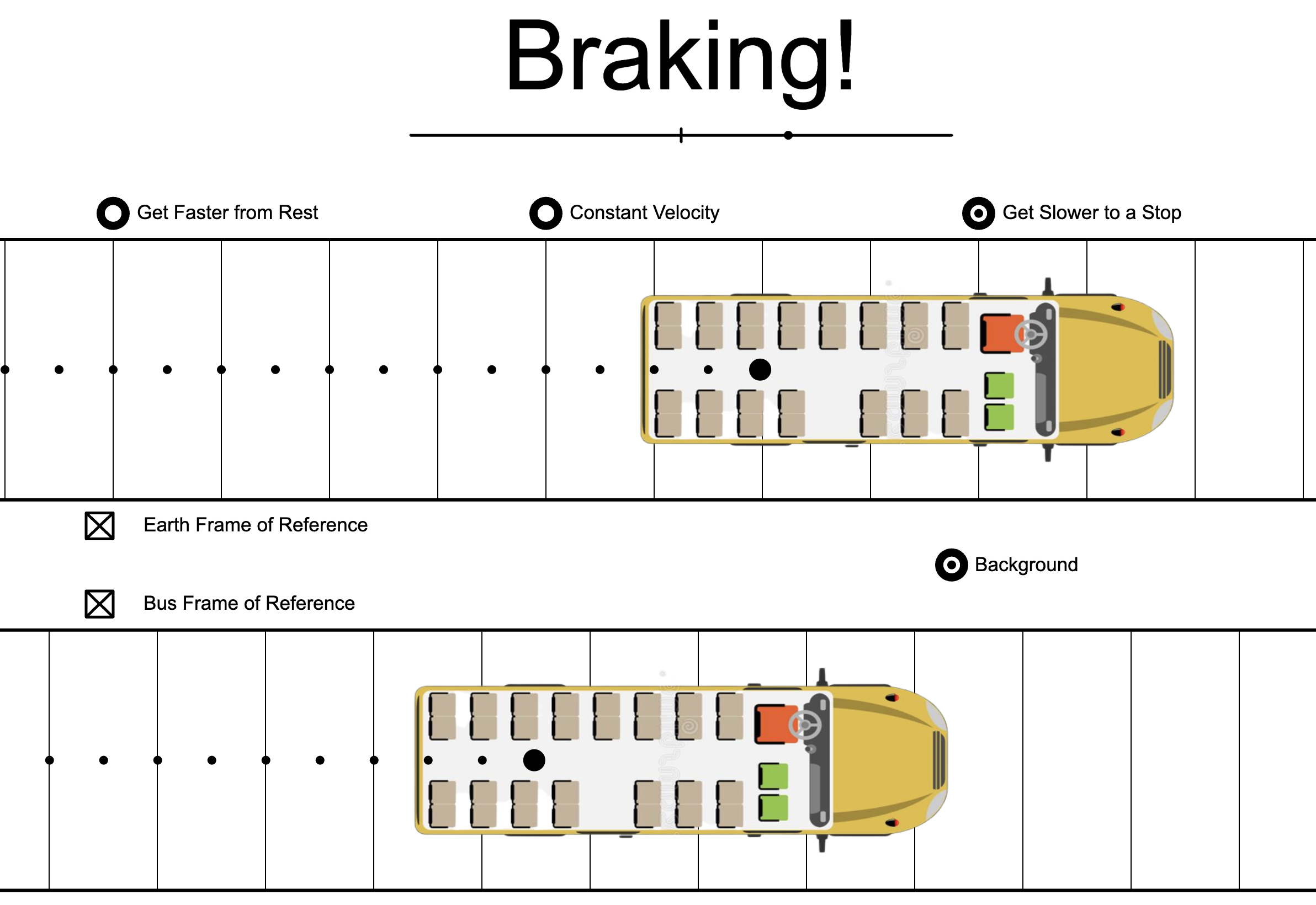 Braking!

Get Faster from Rest

Constant Velocity

Get Slower to a Stop

Earth Frame of Reference

Background

Bus Frame of Reference